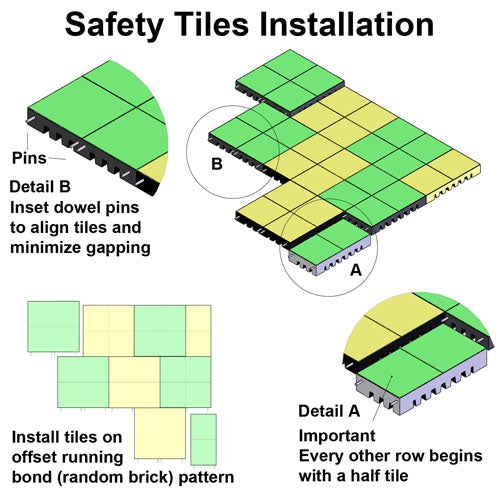 Safety Tiles Installation

Pins

Detail B
Inset dowel pins to align tiles and minimize gapping

B

A

Install tiles on offset running bond (random brick) pattern

Detail A
Important
Every other row begins with a half tile